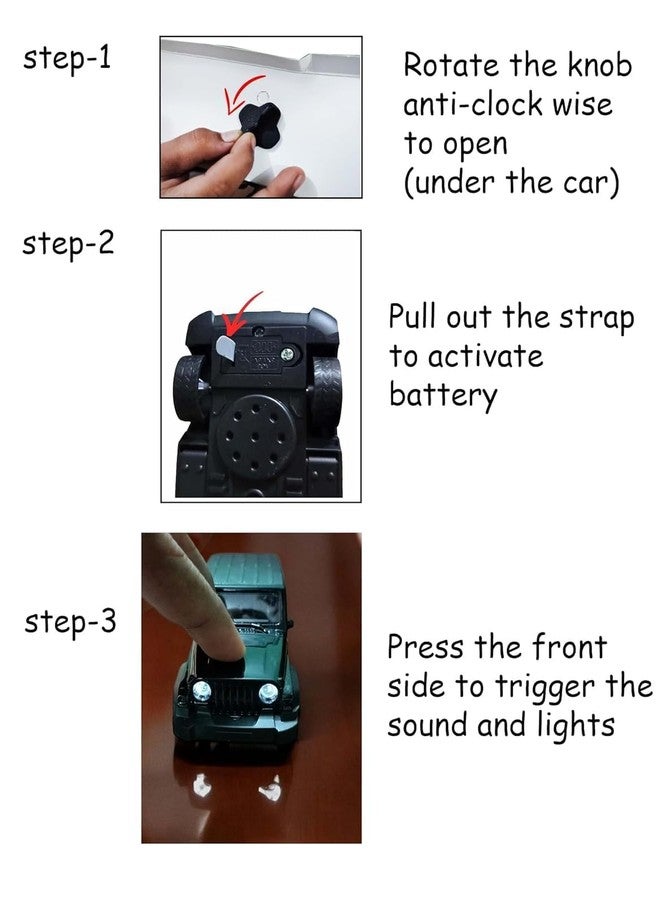 step-1

Rotate the knob anti-clock wise to open (under the car)

step-2

Pull out the strap to activate battery

step-3

Press the front side to trigger the sound and lights